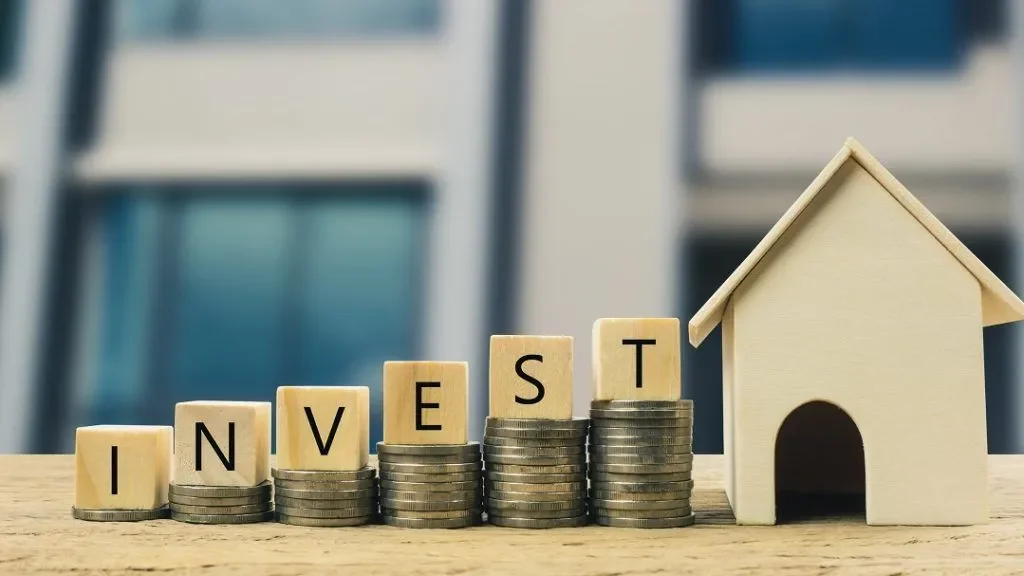 INVEST